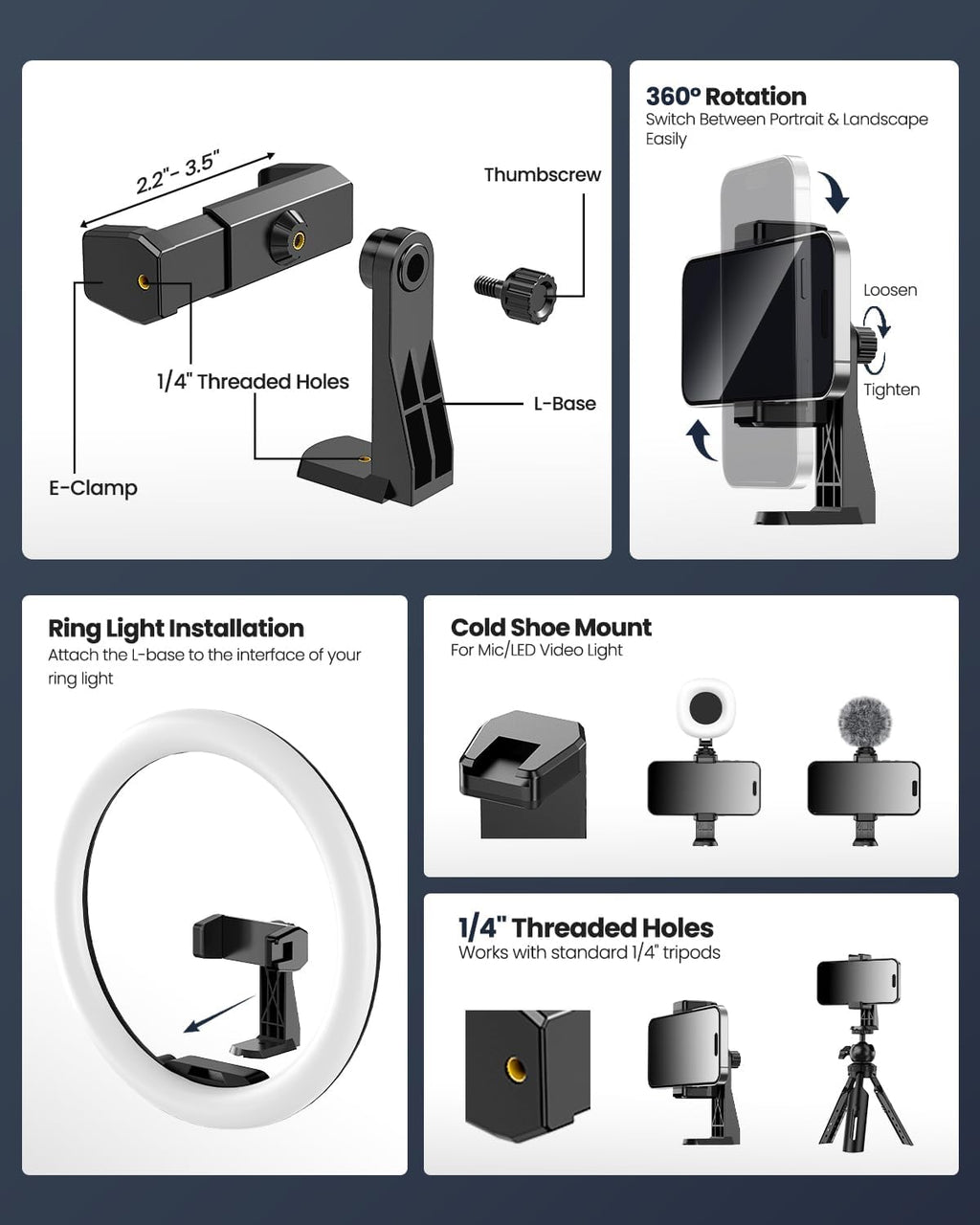 2.2"- 3.5"

Thumbscrew

1/4" Threaded Holes

L-Base

E-Clamp

360° Rotation
Switch Between Portrait & Landscape Easily

Loosen

Tighten

Ring Light Installation
Attach the L-base to the interface of your ring light

Cold Shoe Mount
For Mic/LED Video Light

1/4" Threaded Holes
Works with standard 1/4" tripods